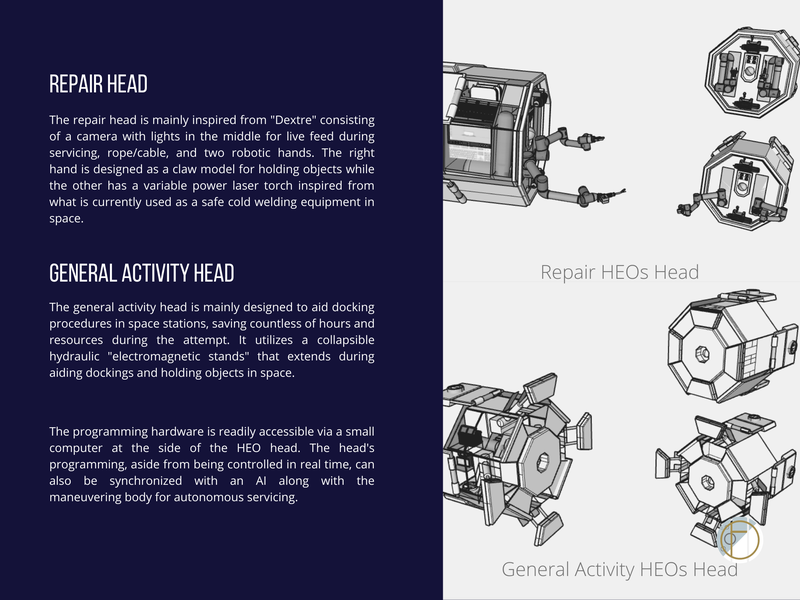 REPAIR HEAD

The repair head is mainly inspired from "Dextre" consisting of a camera with lights in the middle for live feed during servicing, rope/cable, and two robotic hands. The right hand is designed as a claw model for holding objects while the other has a variable power laser torch inspired from what is currently used as a safe cold welding equipment in space.

GENERAL ACTIVITY HEAD

The general activity head is mainly designed to aid docking procedures in space stations, saving countless of hours and resources during the attempt. It utilizes a collapsible hydraulic "electromagnetic stands" that extends during aiding dockings and holding objects in space.

The programming hardware is readily accessible via a small computer at the side of the HEO head. The head's programming, aside from being controlled in real time, can also be synchronized with an AI along with the maneuvering body for autonomous servicing.

Repair HEOs Head

General Activity HEOs Head